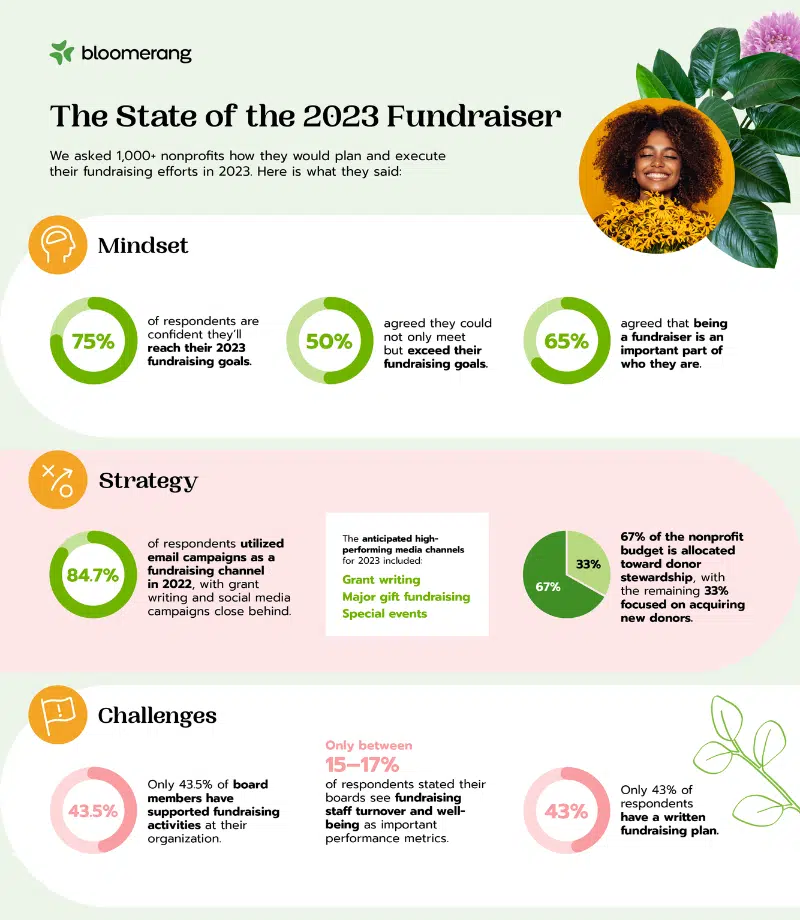 bloomerang

The State of the 2023 Fundraiser

We asked 1,000+ nonprofits how they would plan and execute their fundraising efforts in 2023. Here is what they said:

Mindset

75% of respondents are confident they'll reach their 2023 fundraising goals.

50% agreed they could not only meet but exceed their fundraising goals.

65% agreed that being a fundraiser is an important part of who they are.

Strategy

84.7% of respondents utilized email campaigns as a fundraising channel in 2022, with grant writing and social media campaigns close behind.

The anticipated high-performing media channels for 2023 included:
Grant writing
Major gift fundraising
Special events

33%
67%
67% of the nonprofit budget is allocated toward donor stewardship, with the remaining 33% focused on acquiring new donors.

Challenges

43.5% Only 43.5% of board members have supported fundraising activities at their organization.

Only between 15–17% of respondents stated their boards see fundraising staff turnover and well-being as important performance metrics.

43% Only 43% of respondents have a written fundraising plan.